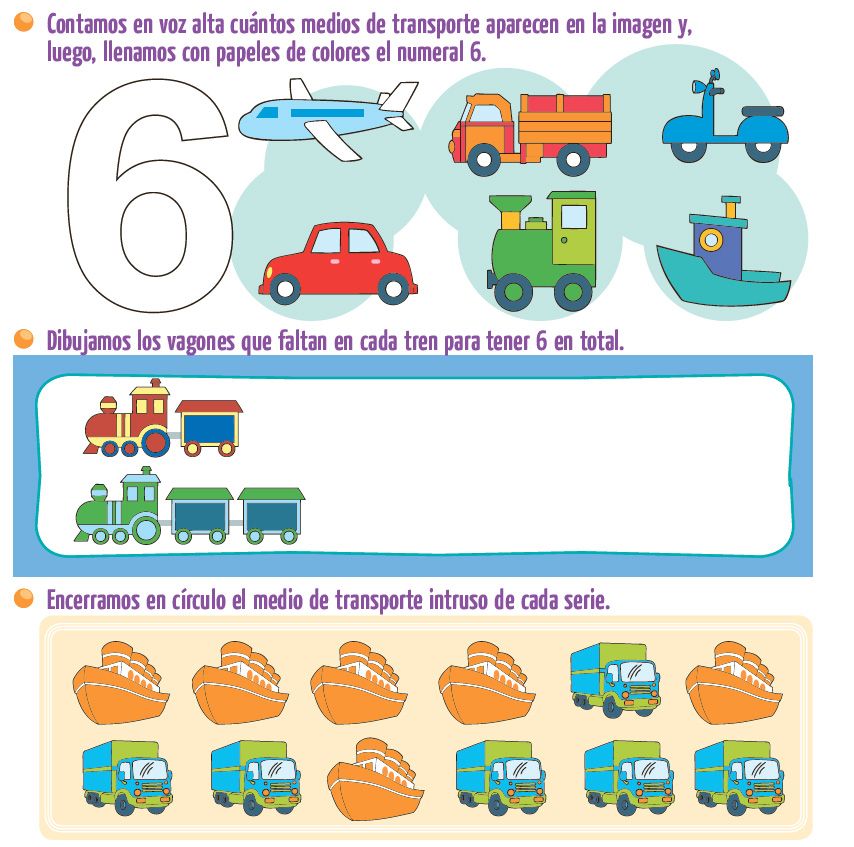 Contamos en voz alta cuántos medios de transporte aparecen en la imagen y, luego, llenamos con papeles de colores el numeral 6.

6

Dibujamos los vagones que faltan en cada tren para tener 6 en total.

Encerramos en círculo el medio de transporte intruso de cada serie.