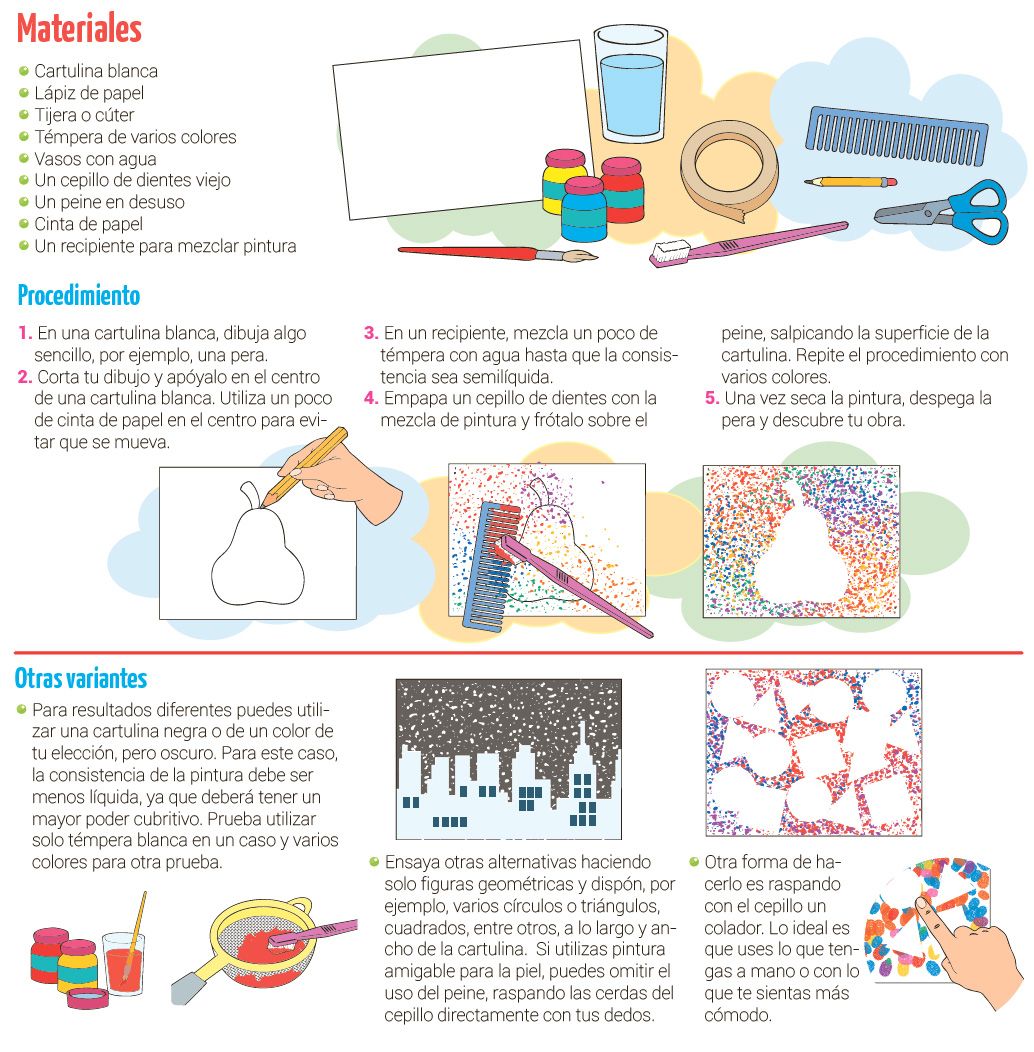 Materiales

- Cartulina blanca
- Lápiz de papel
- Tijera o cúter
- Témpera de varios colores
- Vasos con agua
- Un cepillo de dientes viejo
- Un peine en desuso
- Cinta de papel
- Un recipiente para mezclar pintura

Procedimiento

1. En una cartulina blanca, dibuja algo sencillo, por ejemplo, una pera.
2. Corta tu dibujo y apóyalo en el centro de una cartulina blanca. Utiliza un poco de cinta de papel en el centro para evitar que se mueva.
3. En un recipiente, mezcla un poco de témpera con agua hasta que la consistencia sea semilíquida.
4. Empapa un cepillo de dientes con la mezcla de pintura y frótalo sobre el peine, salpicando la superficie de la cartulina. Repite el procedimiento con varios colores.
5. Una vez seca la pintura, despega la pera y descubre tu obra.

Otras variantes

- Para resultados diferentes puedes utilizar una cartulina negra o de un color de tu elección, pero oscuro. Para este caso, la consistencia de la pintura debe ser menos líquida, ya que deberá tener un mayor poder cubritivo. Prueba utilizar solo témpera blanca en un caso y varios colores para otra prueba.

- Ensaya otras alternativas haciendo solo figuras geométricas y dispón, por ejemplo, varios círculos o triángulos, cuadrados, entre otros, a lo largo y ancho de la cartulina. Si utilizas pintura amigable para la piel, puedes omitir el uso del peine, raspando las cerdas del cepillo directamente con tus dedos.

- Otra forma de hacerlo es raspando con el cepillo un colador. Lo ideal es que uses lo que tengas a mano o con lo que te sientas más cómodo.